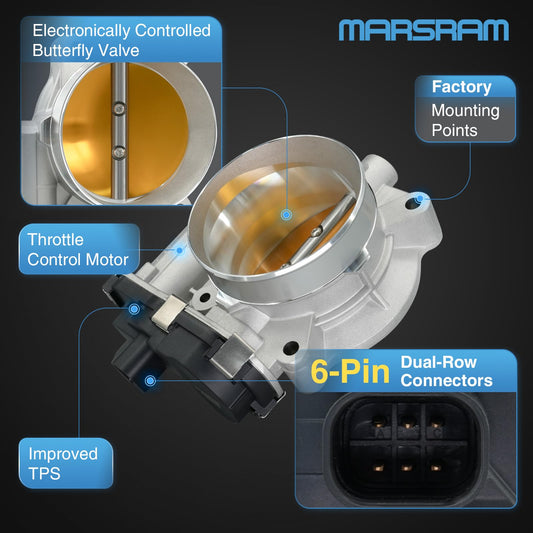 Electronically Controlled Butterfly Valve

MARSRAM

Factory Mounting Points

Throttle Control Motor

6-Pin Dual-Row Connectors

Improved TPS