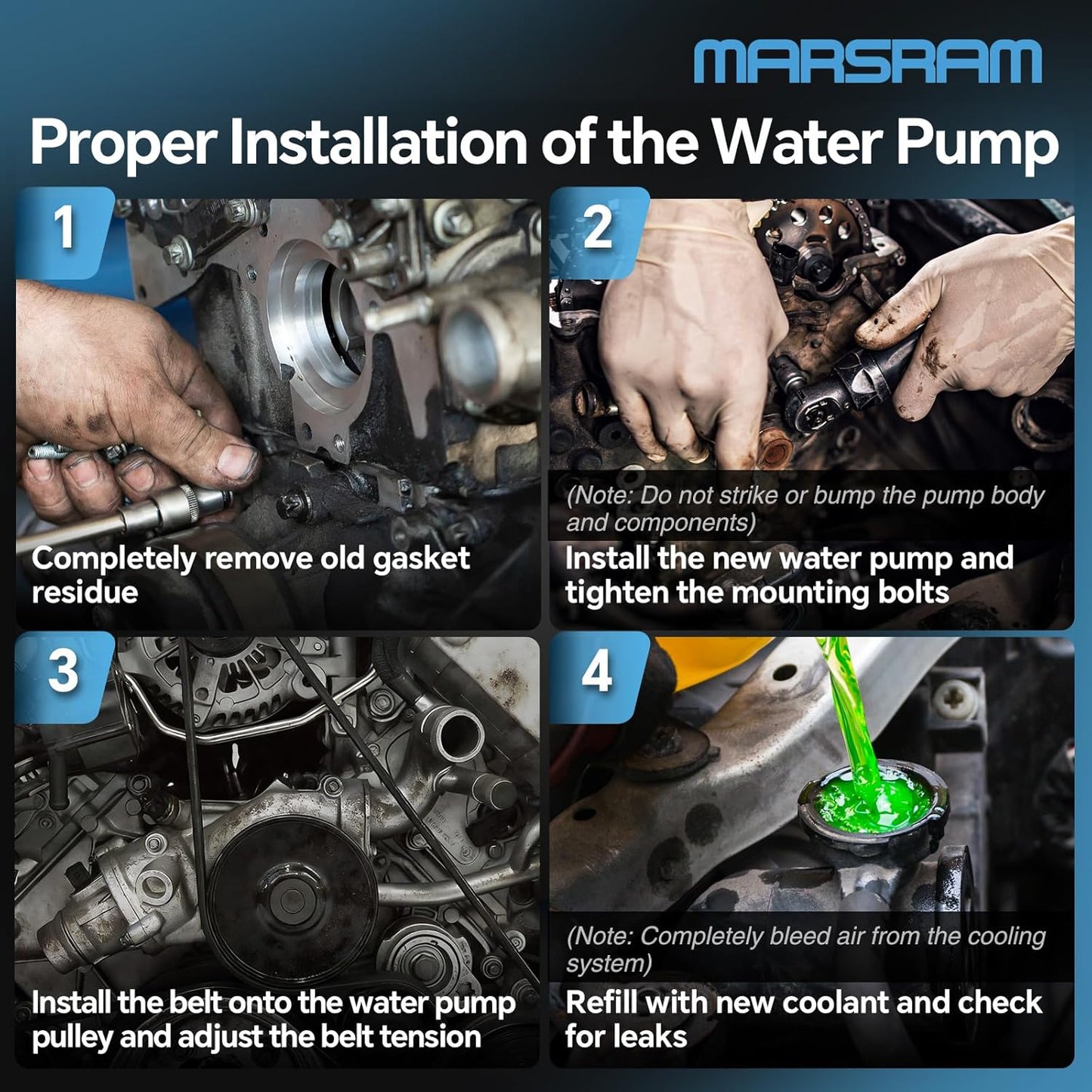 MARSRAM

Proper Installation of the Water Pump

1

Completely remove old gasket residue

2

(Note: Do not strike or bump the pump body and components)

Install the new water pump and tighten the mounting bolts

3

Install the belt onto the water pump pulley and adjust the belt tension

4

(Note: Completely bleed air from the cooling system)

Refill with new coolant and check for leaks