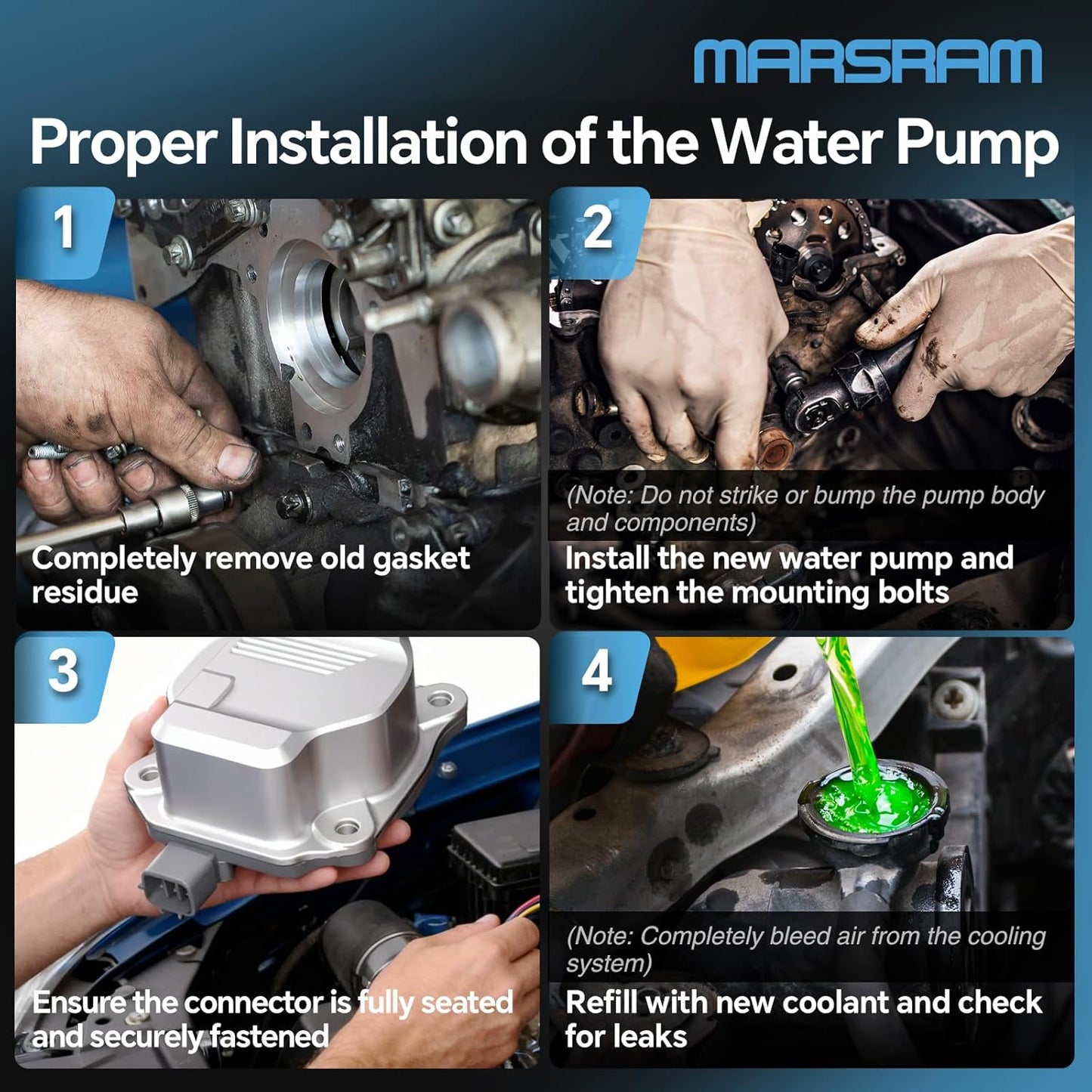 MARSRAM

Proper Installation of the Water Pump

1

Completely remove old gasket residue

2

(Note: Do not strike or bump the pump body and components)

Install the new water pump and tighten the mounting bolts

3

Ensure the connector is fully seated and securely fastened

4

(Note: Completely bleed air from the cooling system)

Refill with new coolant and check for leaks